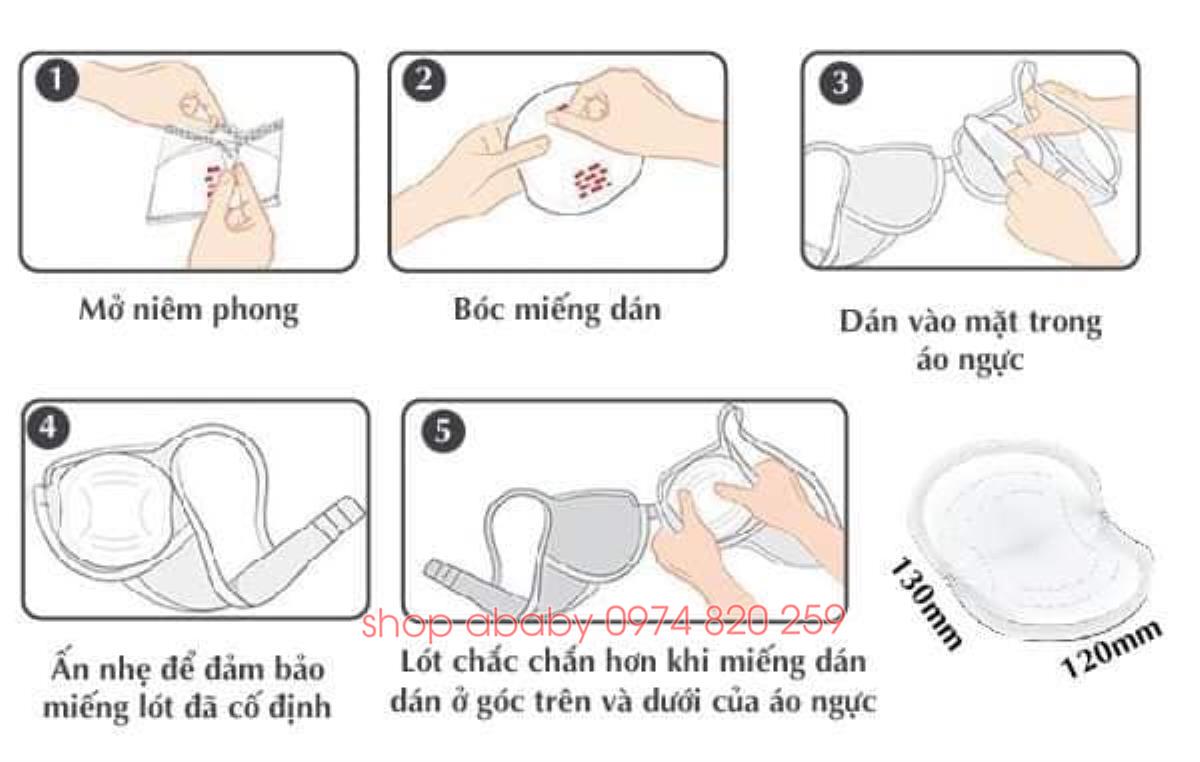 1

Mở niêm phong

2

Bóc miếng dán

3

Dán vào mặt trong áo ngực

4

Ấn nhẹ để đảm bảo miếng lót đã cố định

5

shop ababy 0974 820 259

Lót chắc chắn hơn khi miếng dán dán ở góc trên và dưới của áo ngực

130mm

120mm